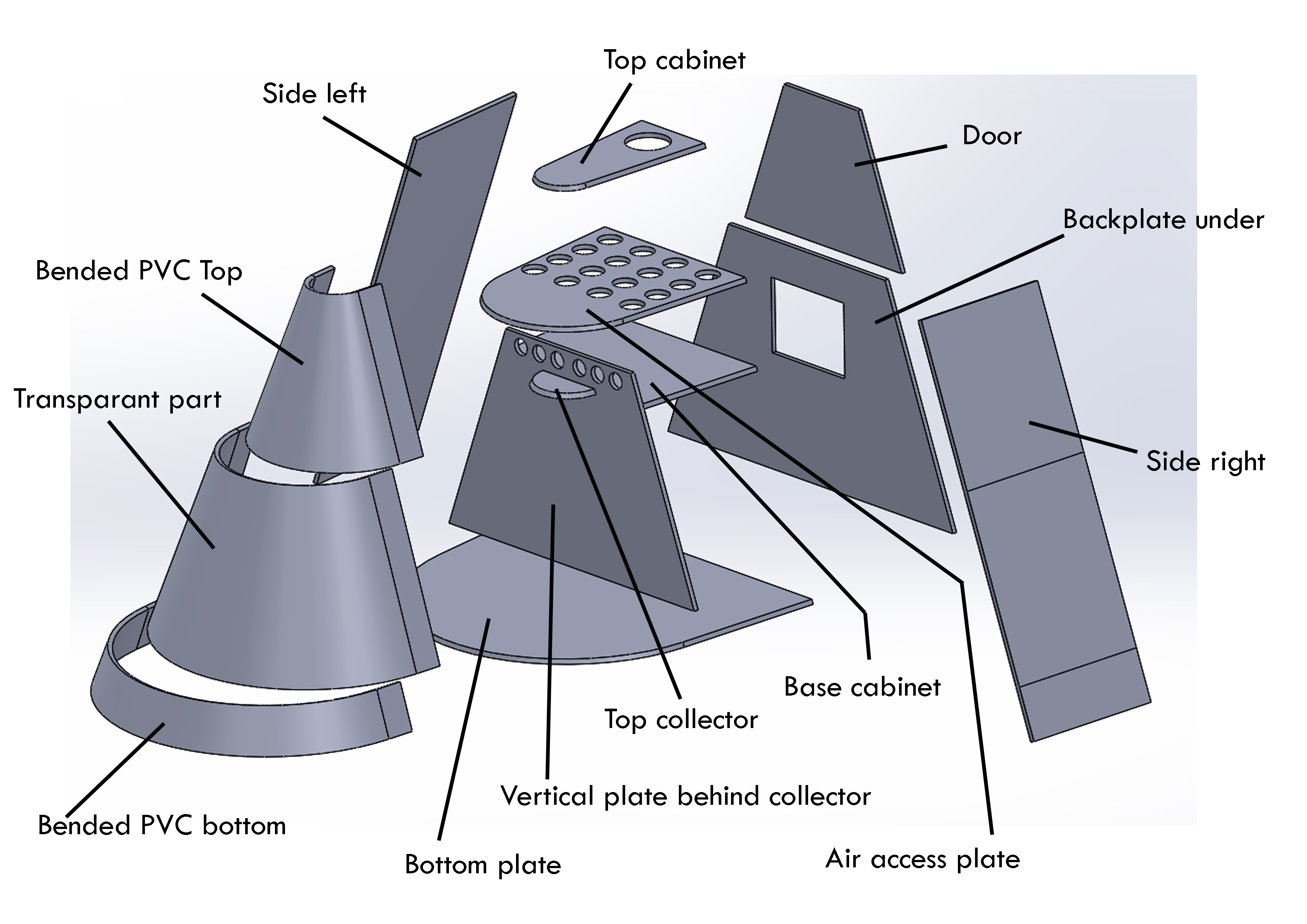 Top cabinet
Side left
Door
Backplate under
Bended PVC Top
Transparant part
Side right
Base cabinet
Top collector
Vertical plate behind collector
Bended PVC bottom
Bottom plate
Air access plate