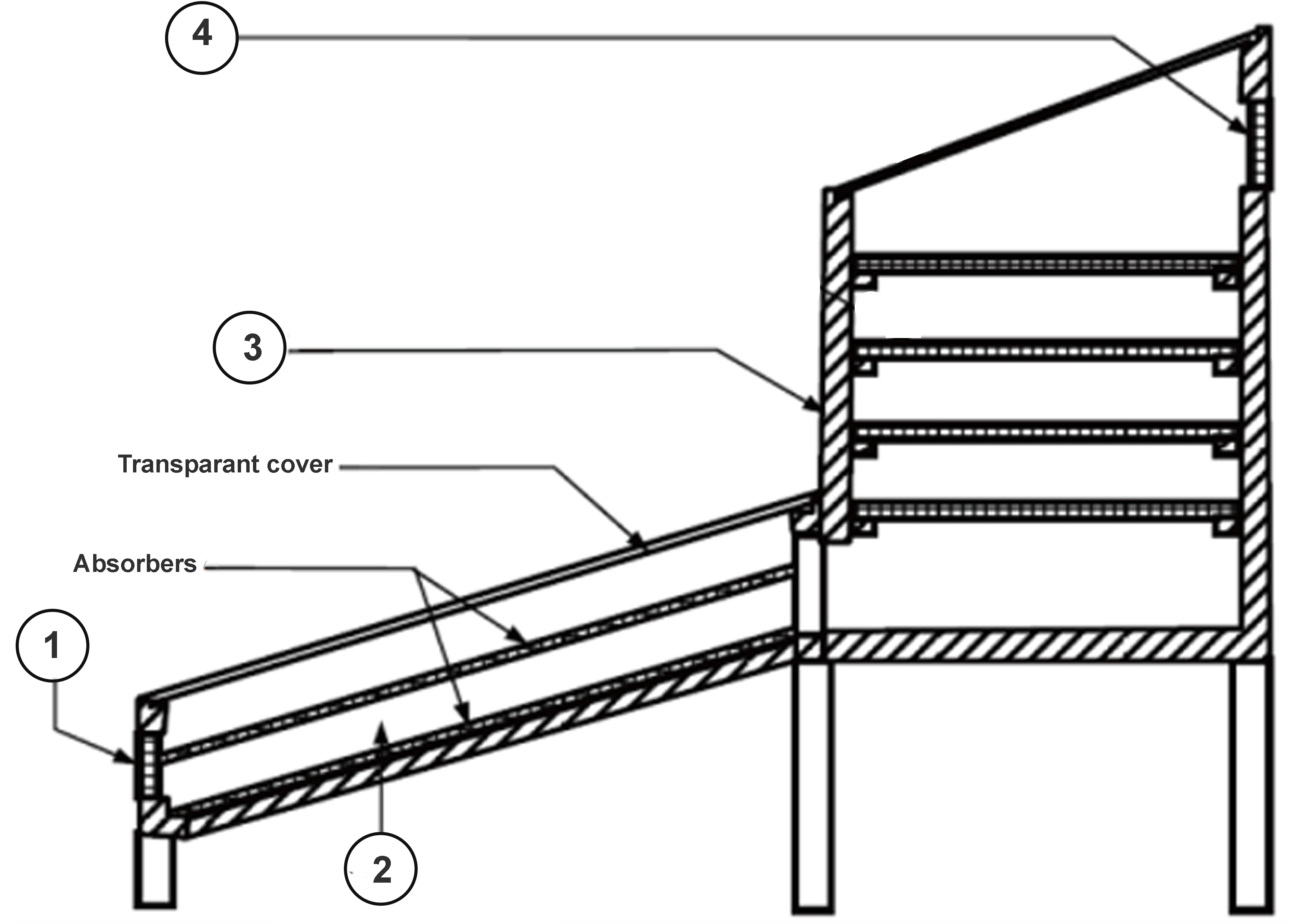 4

3

Transparant cover

Absorbers

1

2