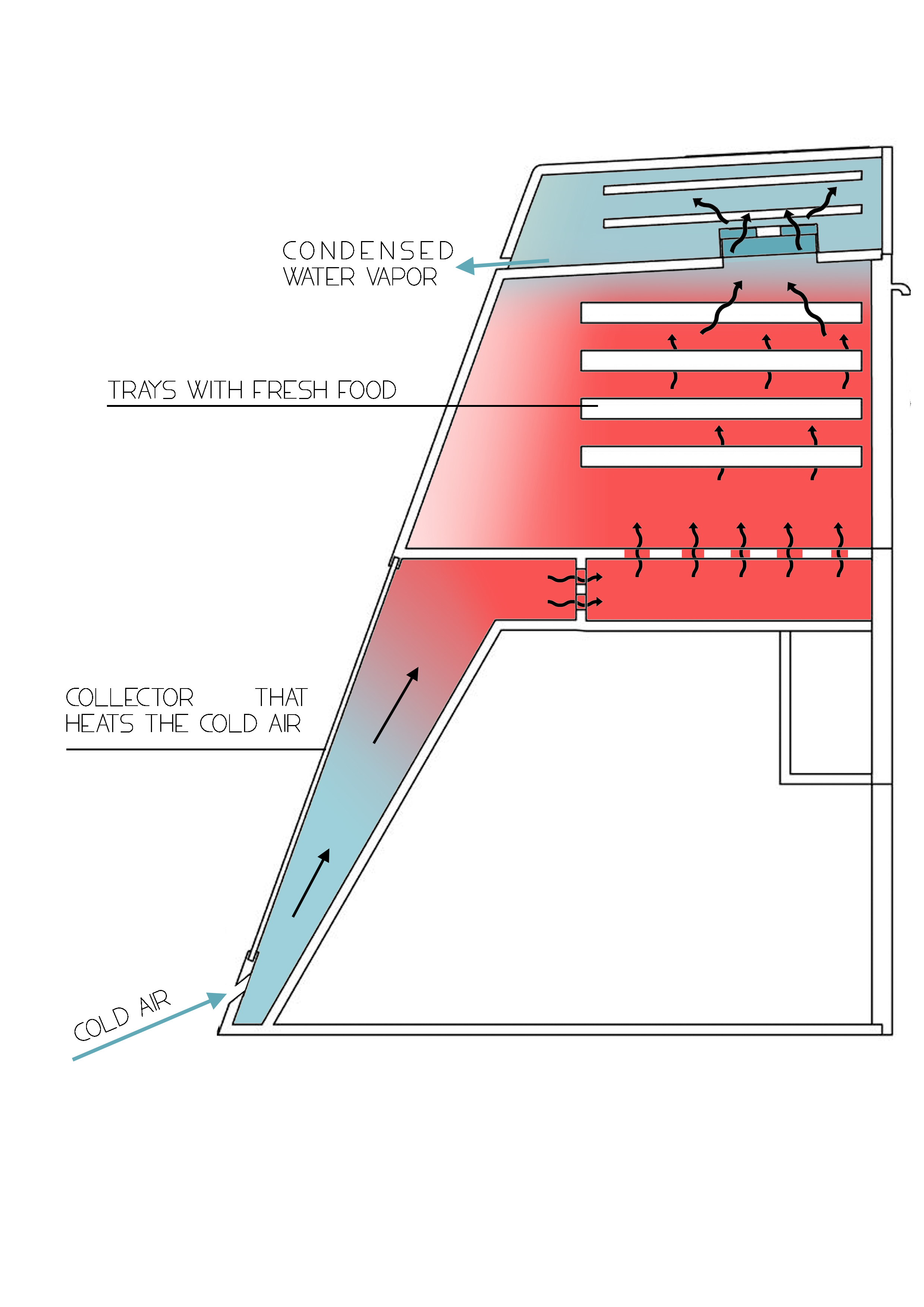 CONDENSED WATER VAPOR

TRAYS WITH FRESH FOOD

COLLECTOR THAT HEATS THE COLD AIR

COLD AIR